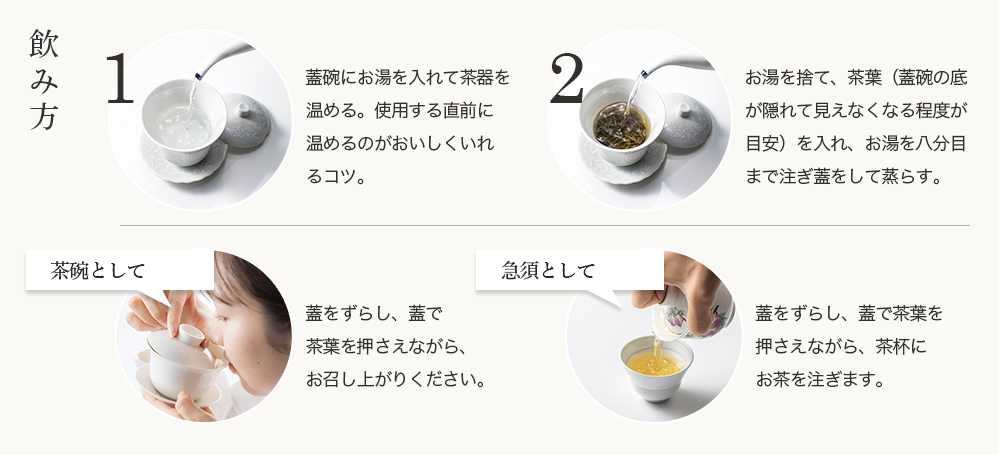 飲み方

1

蓋碗にお湯を入れて茶器を温める。使用する直前に温めるのがおいしくいれるコツ。

2

お湯を捨て、茶葉（蓋碗の底が隠れて見えなくなる程度が目安）を入れ、お湯を八分目まで注ぎ蓋をして蒸らす。

茶碗として

蓋をずらし、蓋で茶葉を押さえながら、お召し上がりください。

急須として

蓋をずらし、蓋で茶葉を押さえながら、茶杯にお茶を注ぎます。